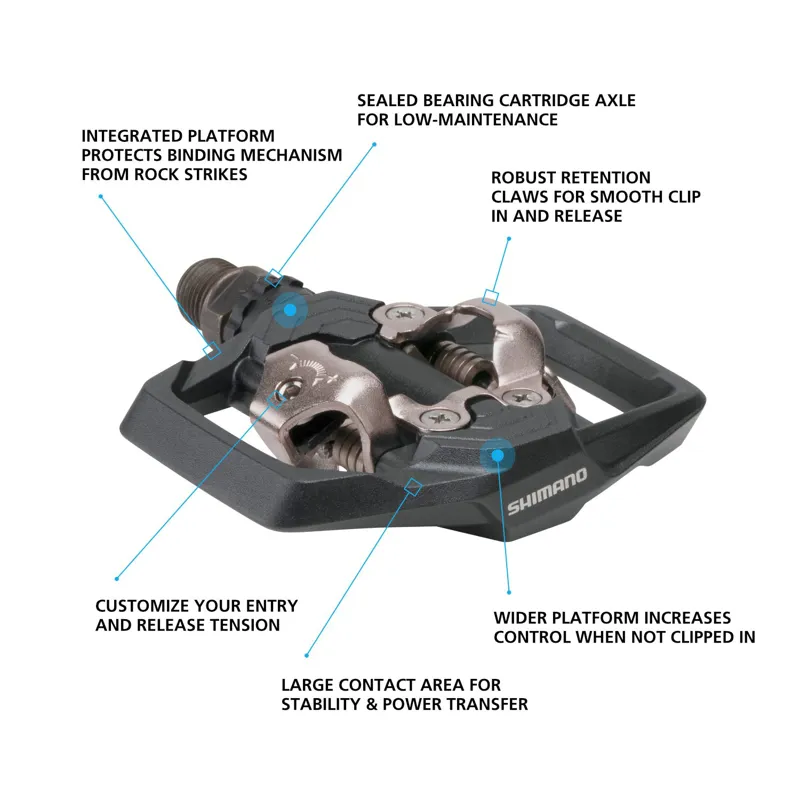 SEALED BEARING CARTRIDGE AXLE FOR LOW-MAINTENANCE

INTEGRATED PLATFORM PROTECTS BINDING MECHANISM FROM ROCK STRIKES

ROBUST RETENTION CLAWS FOR SMOOTH CLIP IN AND RELEASE

SHIMANO

CUSTOMIZE YOUR ENTRY AND RELEASE TENSION

WIDER PLATFORM INCREASES CONTROL WHEN NOT CLIPPED IN

LARGE CONTACT AREA FOR STABILITY & POWER TRANSFER